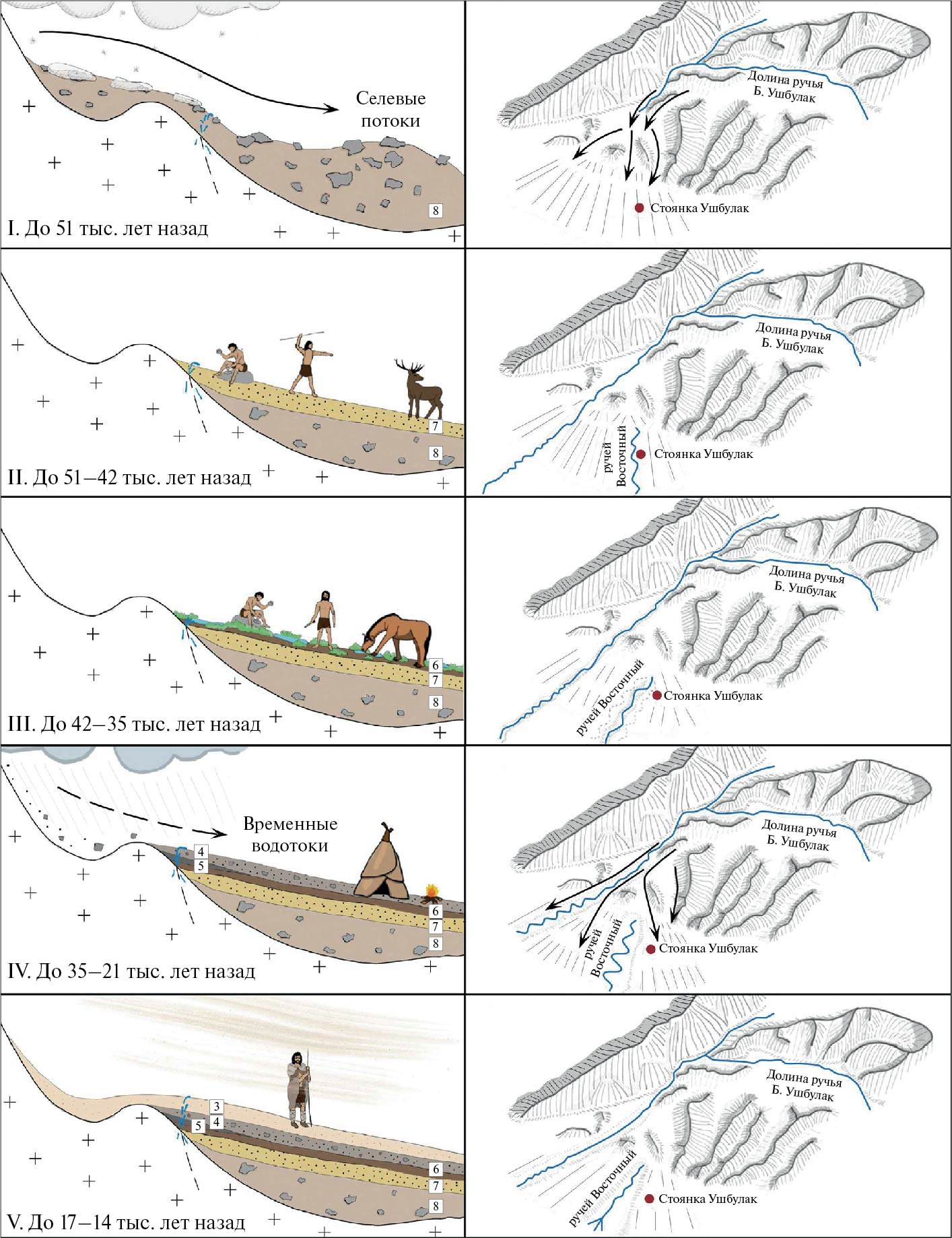 Селевые потоки

8

I. До 51 тыс. лет назад

Долина ручья Б. Ушбулак

Стоянка Ушбулак

7

8

II. До 51–42 тыс. лет назад

Долина ручья Б. Ушбулак

ручей Восточный

Стоянка Ушбулак

6

7

8

III. До 42–35 тыс. лет назад

Долина ручья Б. Ушбулак

ручей Восточный

Стоянка Ушбулак

Временные водотоки

4

5

6

7

8

IV. До 35–21 тыс. лет назад

Долина ручья Б. Ушбулак

ручей Восточный

Стоянка Ушбулак

3

4

5

6

7

8

V. До 17–14 тыс. лет назад

Долина ручья Б. Ушбулак

ручей Восточный

Стоянка Ушбулак