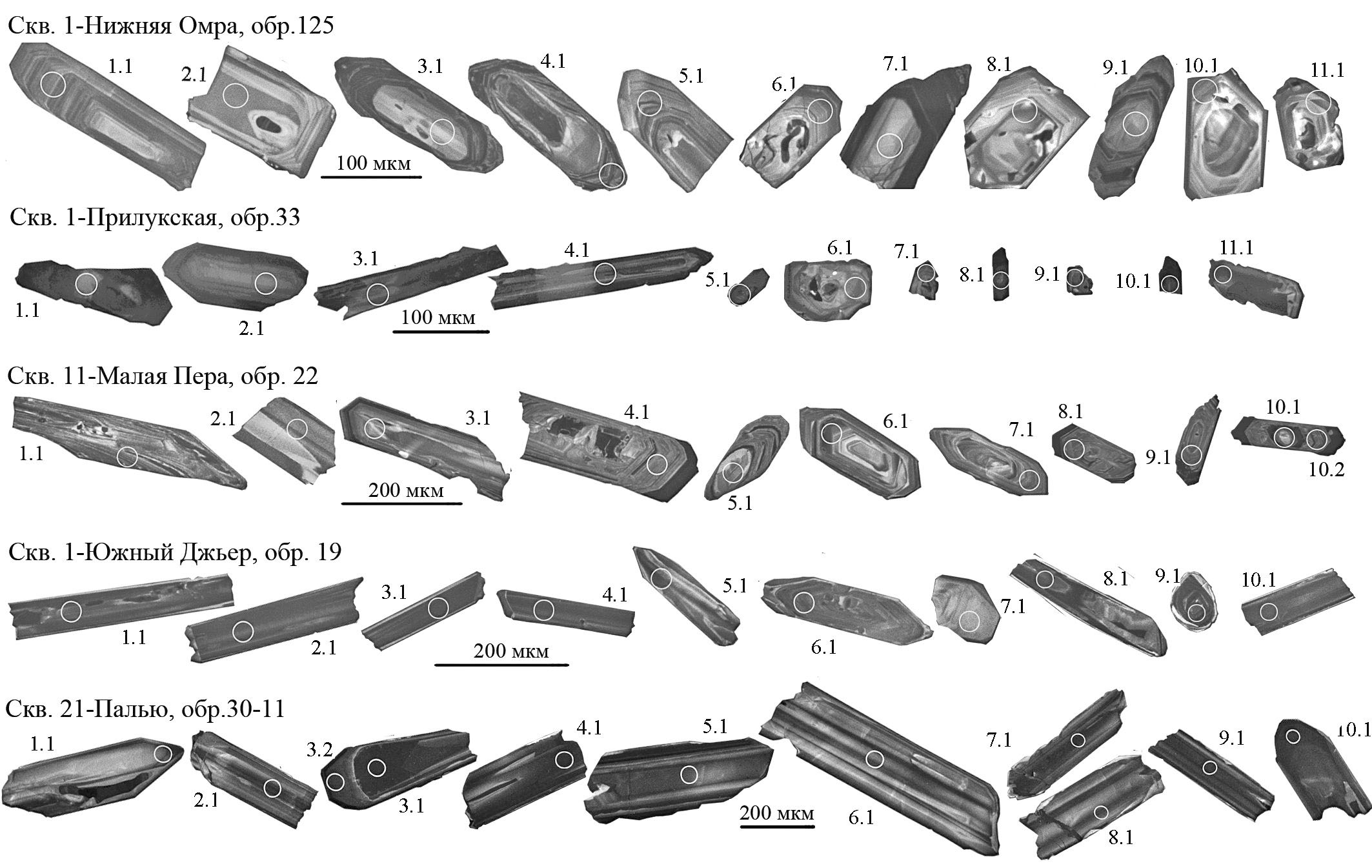 Скв. 1-Нижняя Омра, обр.125

1.1 2.1 3.1 4.1 5.1 6.1 7.1 8.1 9.1 10.1 11.1

100 мкм

Скв. 1-Прилукская, обр.33

1.1 2.1 3.1 4.1 5.1 6.1 7.1 8.1 9.1 10.1 11.1

100 мкм

Скв. 11-Малая Пера, обр. 22

1.1 2.1 3.1 4.1 5.1 6.1 7.1 8.1 9.1 10.1 10.2

200 мкм

Скв. 1-Южный Джьер, обр. 19

1.1 2.1 3.1 4.1 5.1 6.1 7.1 8.1 9.1 10.1

200 мкм

Скв. 21-Палью, обр.30-11

1.1 2.1 3.2 3.1 4.1 5.1 6.1 7.1 8.1 9.1 10.1

200 мкм