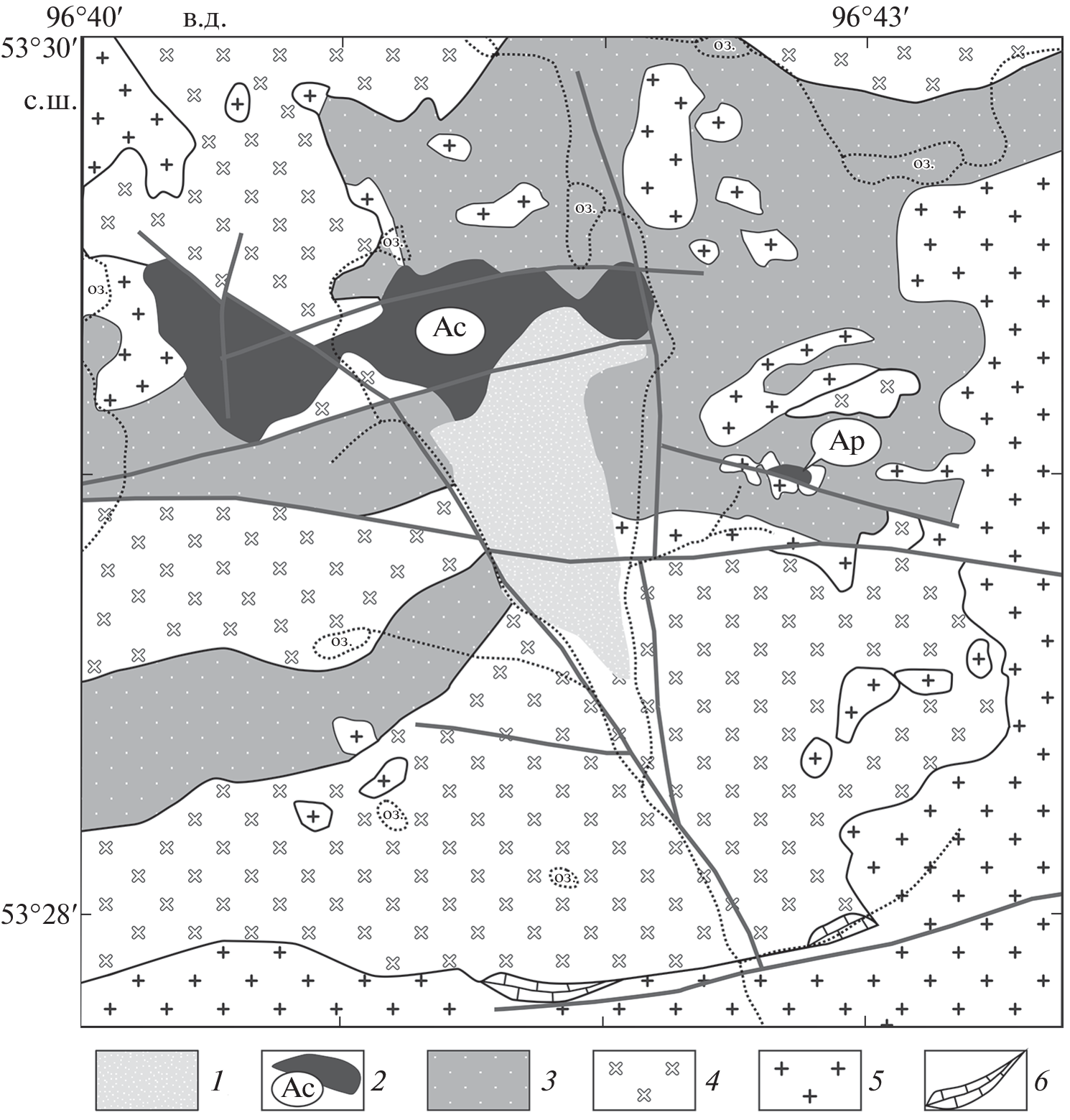 96°40′ в.д. 96°43′

53°30′ с.ш.

оз.

оз.

оз.

оз.

оз.

Ас

Ар

оз.

оз.

оз.

53°28′

1 Ас 2 3 4 5 6