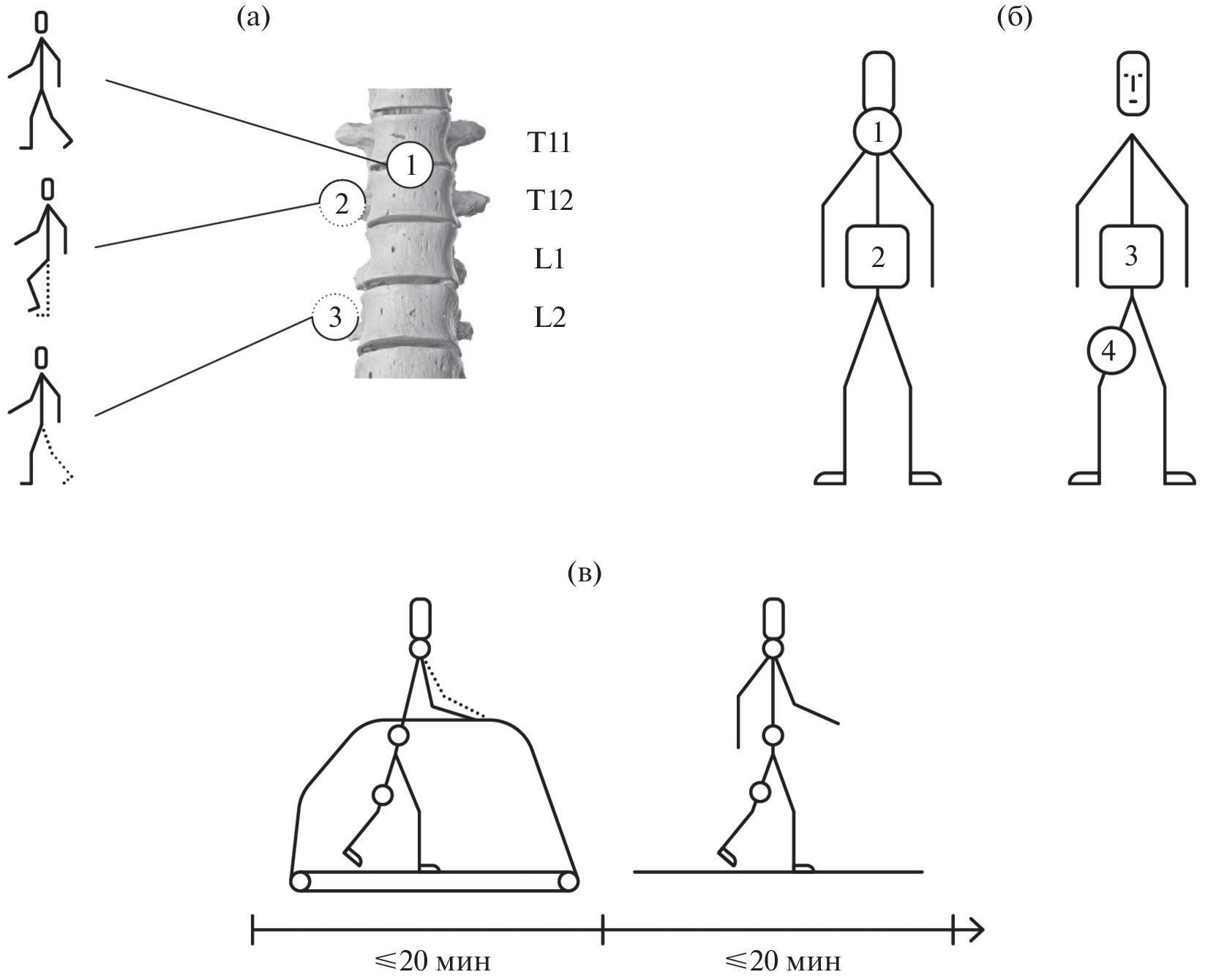 (а)

1

2

3

T11

T12

L1

L2

(б)

1

2

3

4

(в)

$\leqslant$20 мин

$\leqslant$20 мин