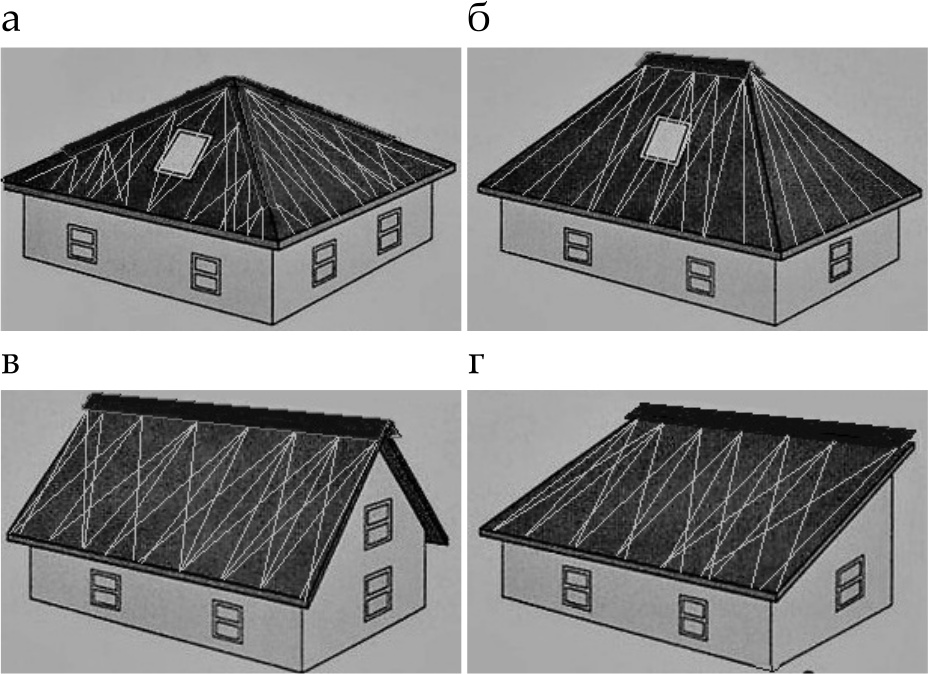 а

б

в

г