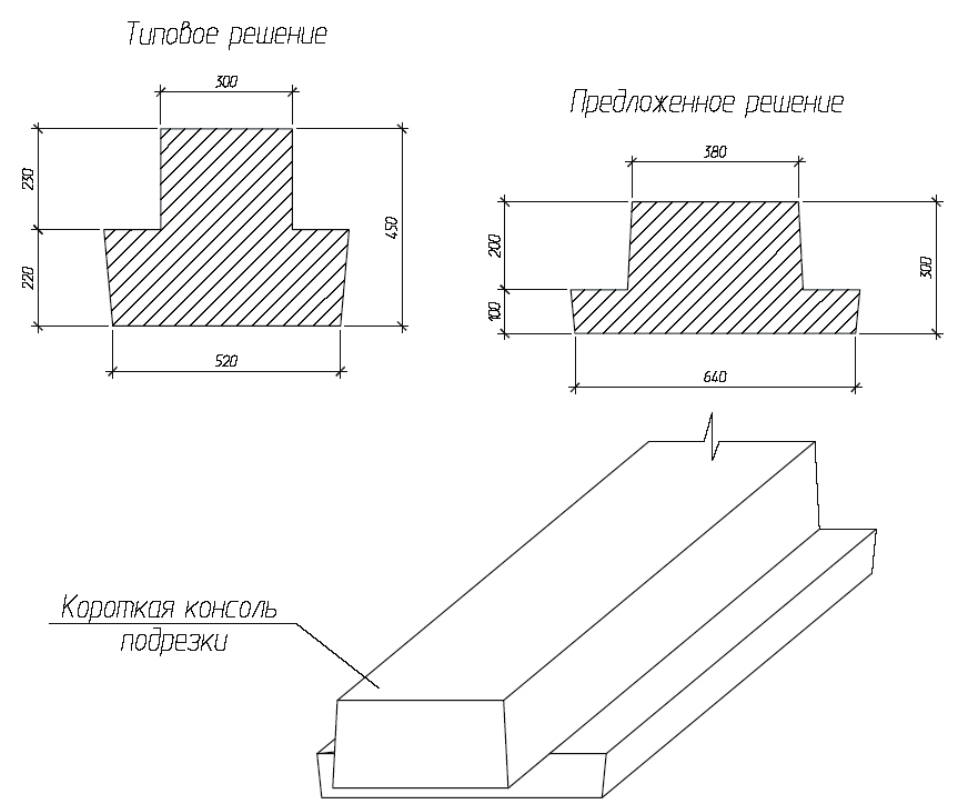 Типовое решение

300

230

220

450

520

Предложенное решение

380

200

100

300

640

Короткая консоль подрезки