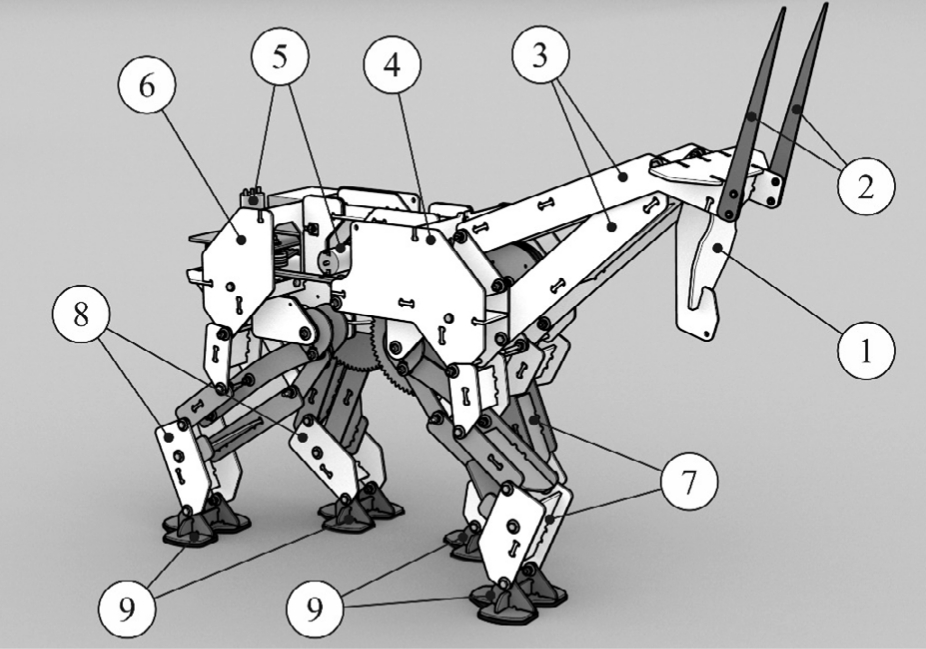 6
5
4
3
2
1
8
7
9
9