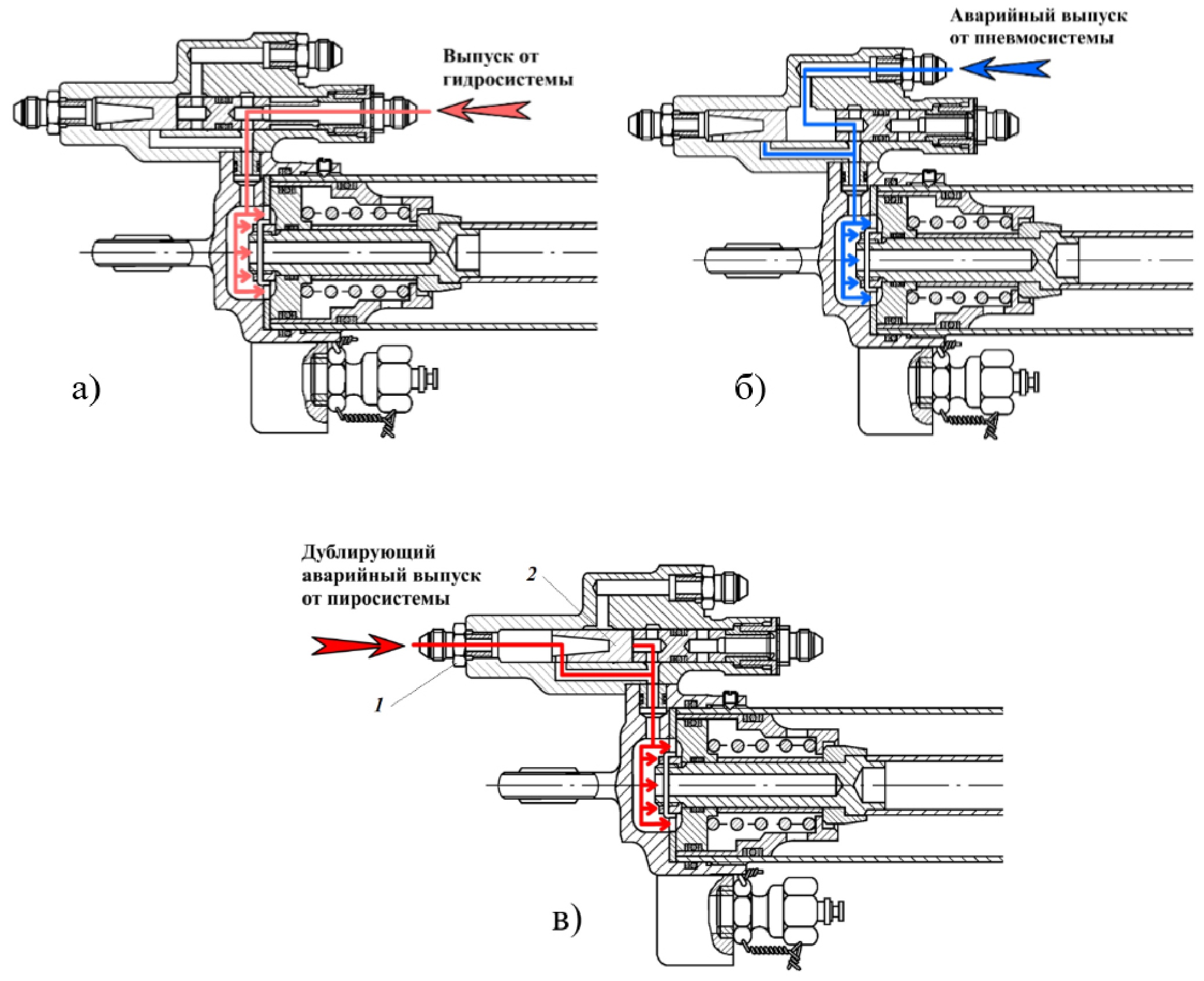 Выпуск от гидросистемы

а)

Аварийный выпуск от пневмосистемы

б)

Дублирующий аварийный выпуск от пиросистемы

2

1

в)