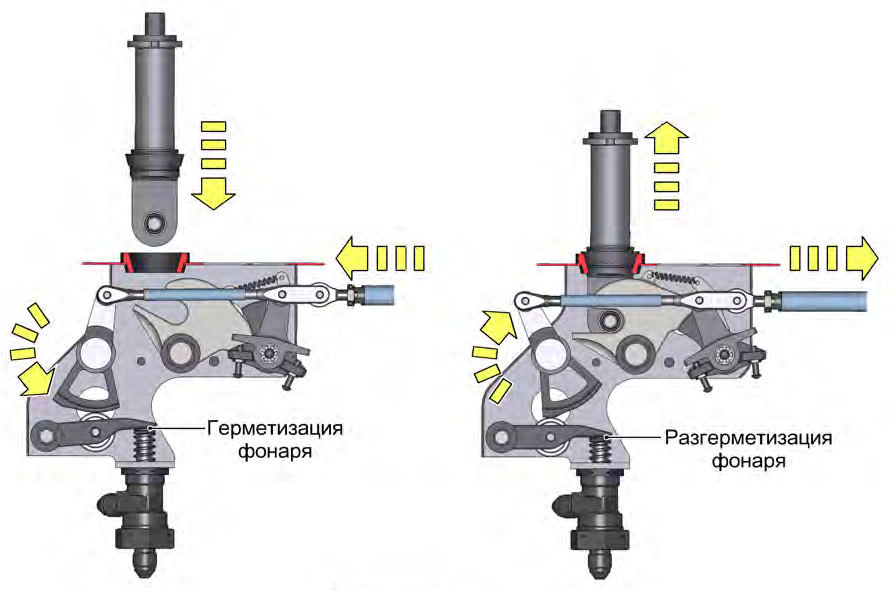 Герметизация фонаря

Разгерметизация фонаря