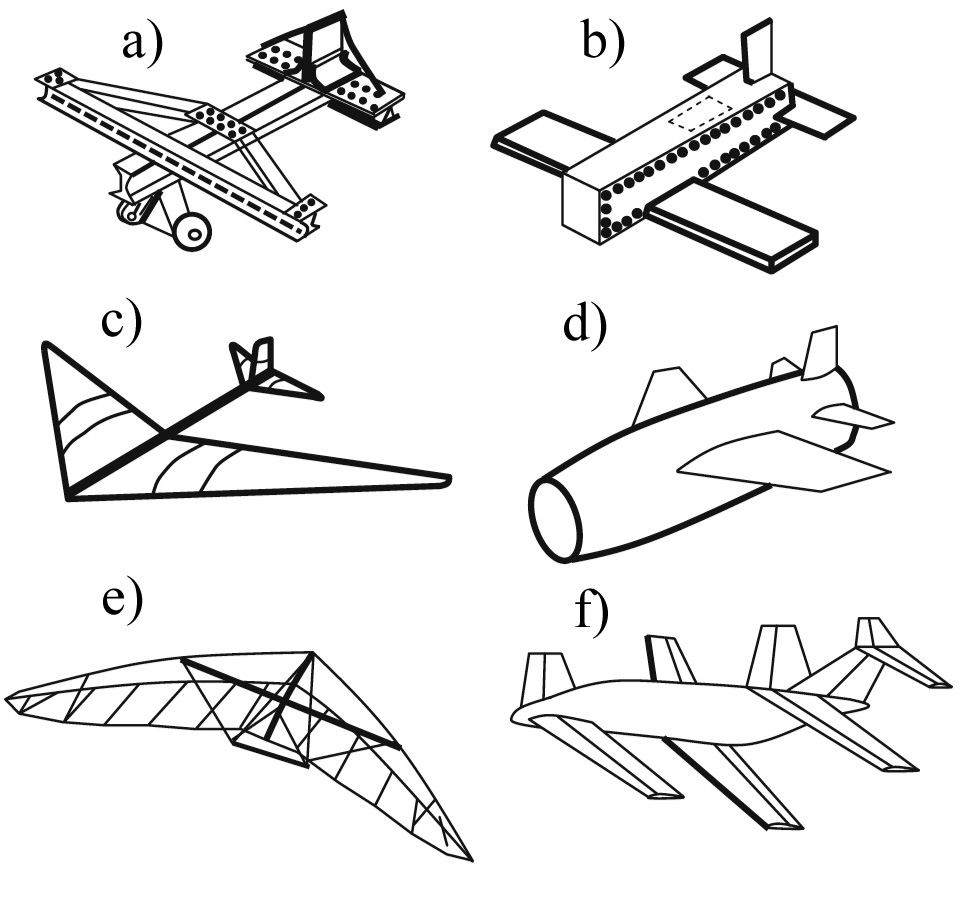 a)

b)

c)

d)

e)

f)