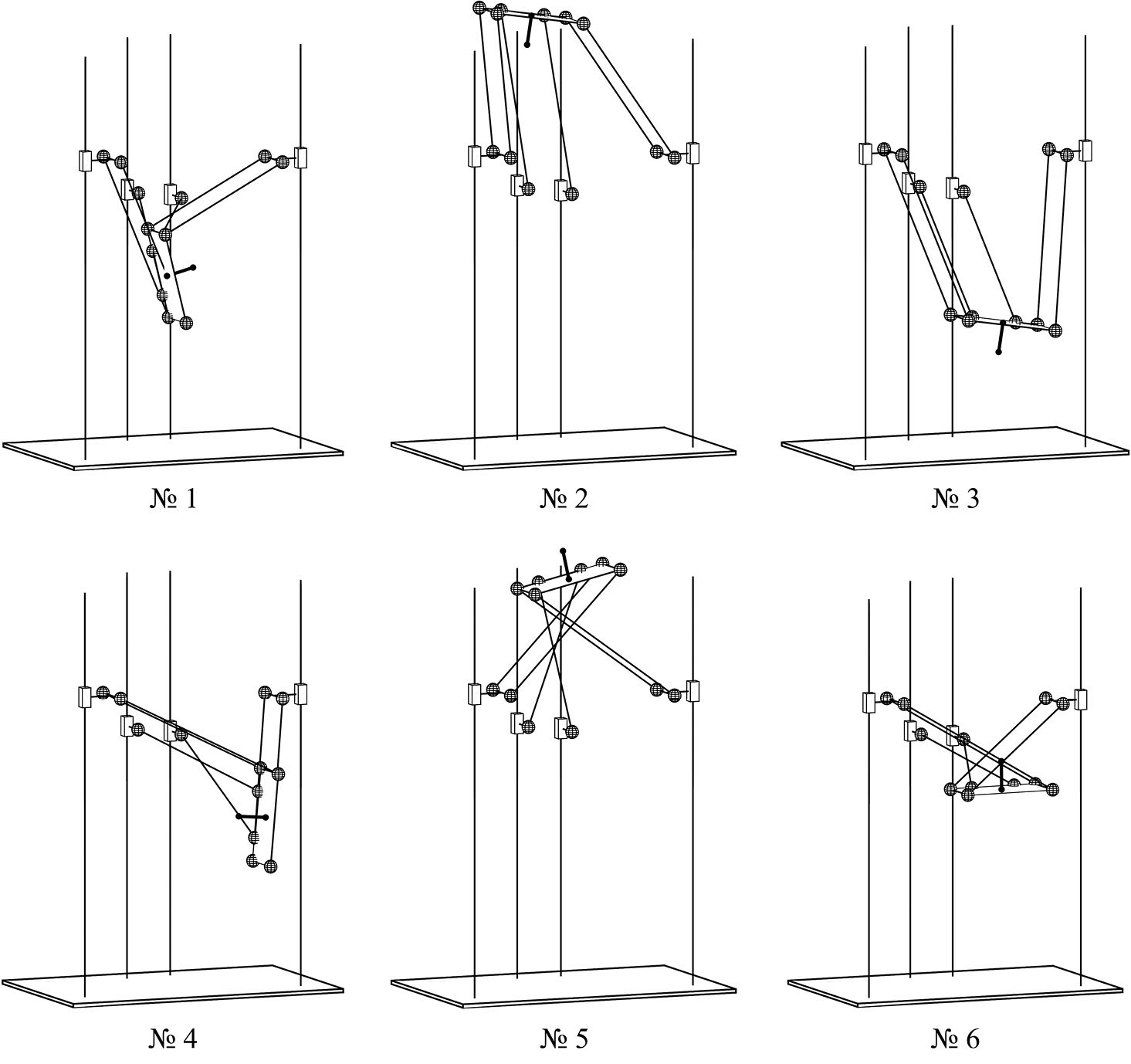 № 1

№ 2

№ 3

№ 4

№ 5

№ 6