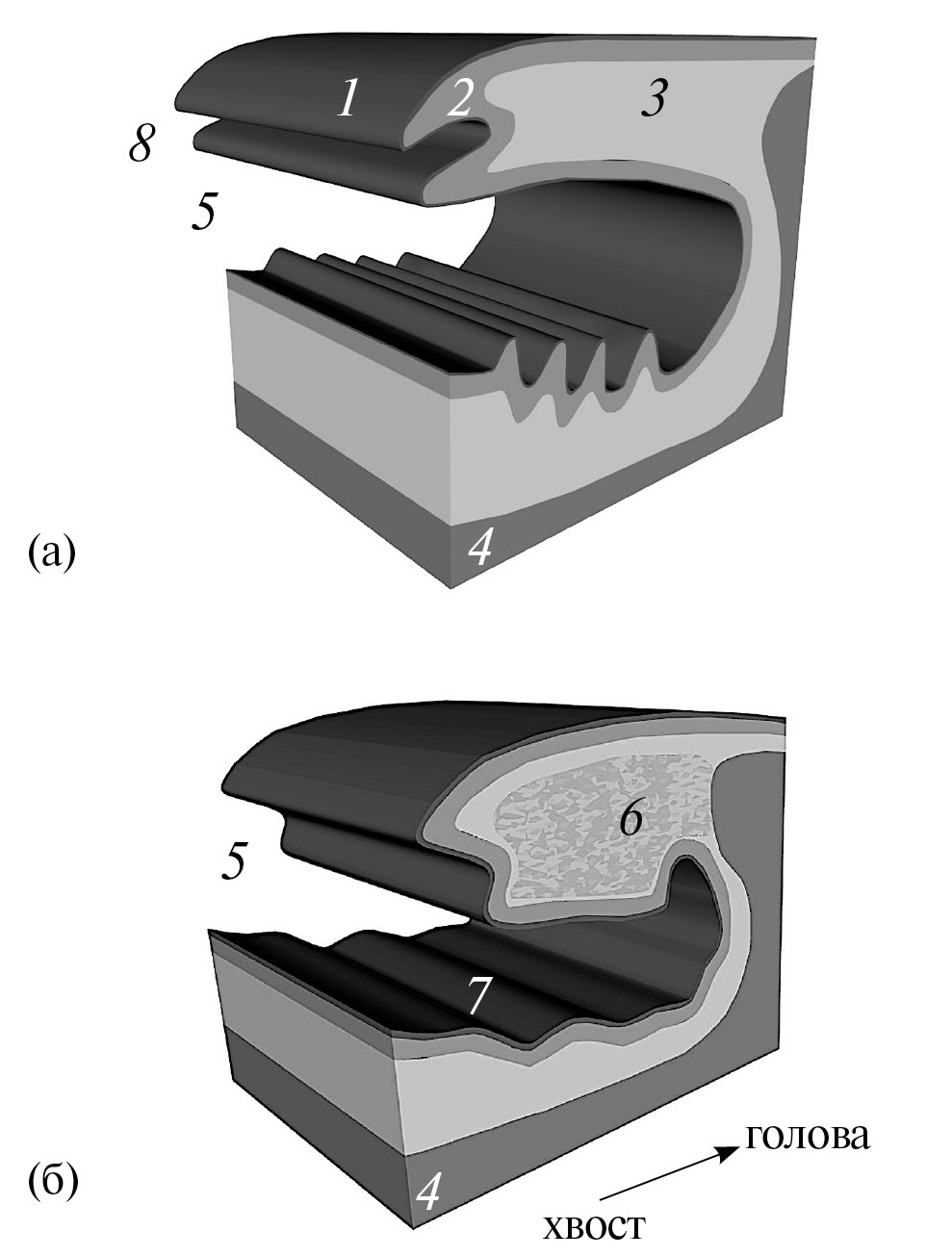 1
2
3
8
5
(а)
4

6
5
7
голова
(б)
4
хвост