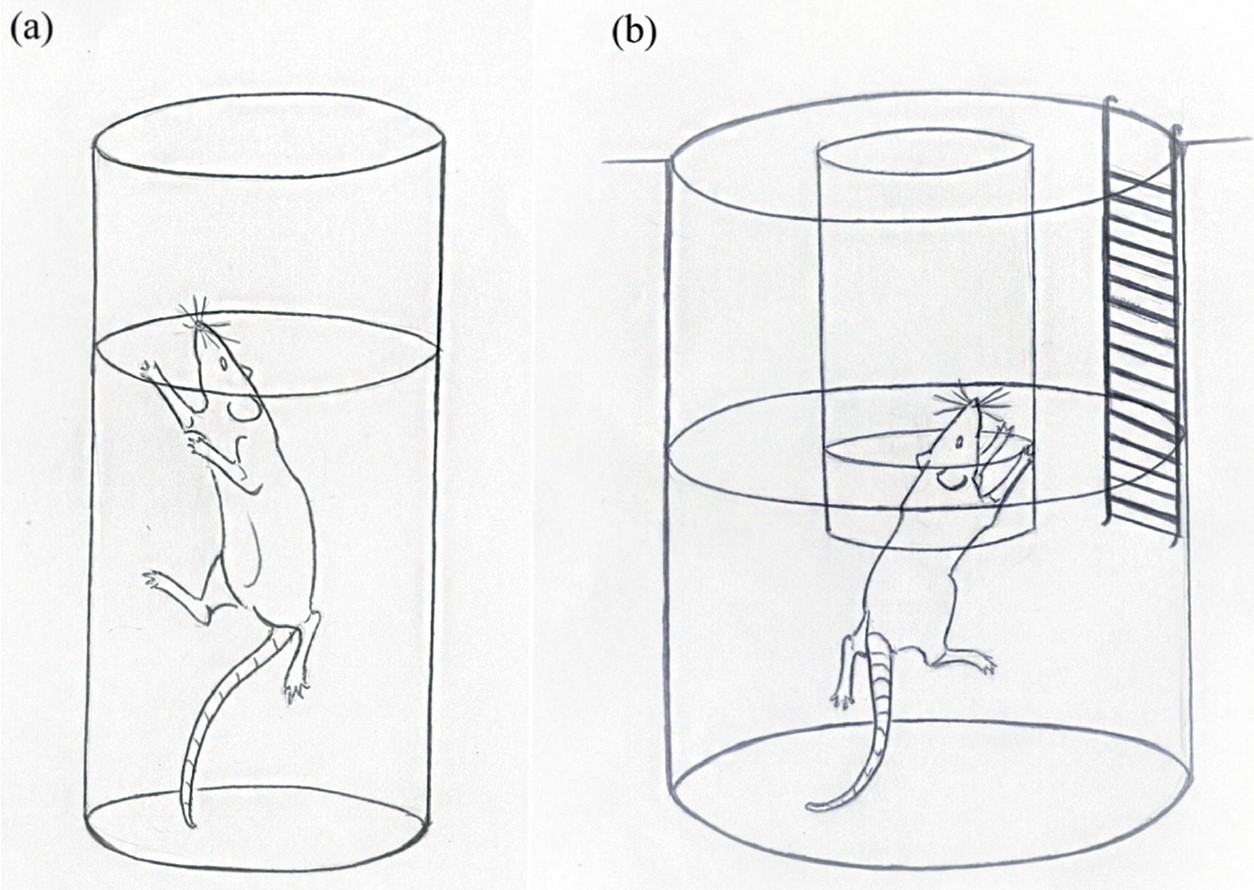 (a)

(b)