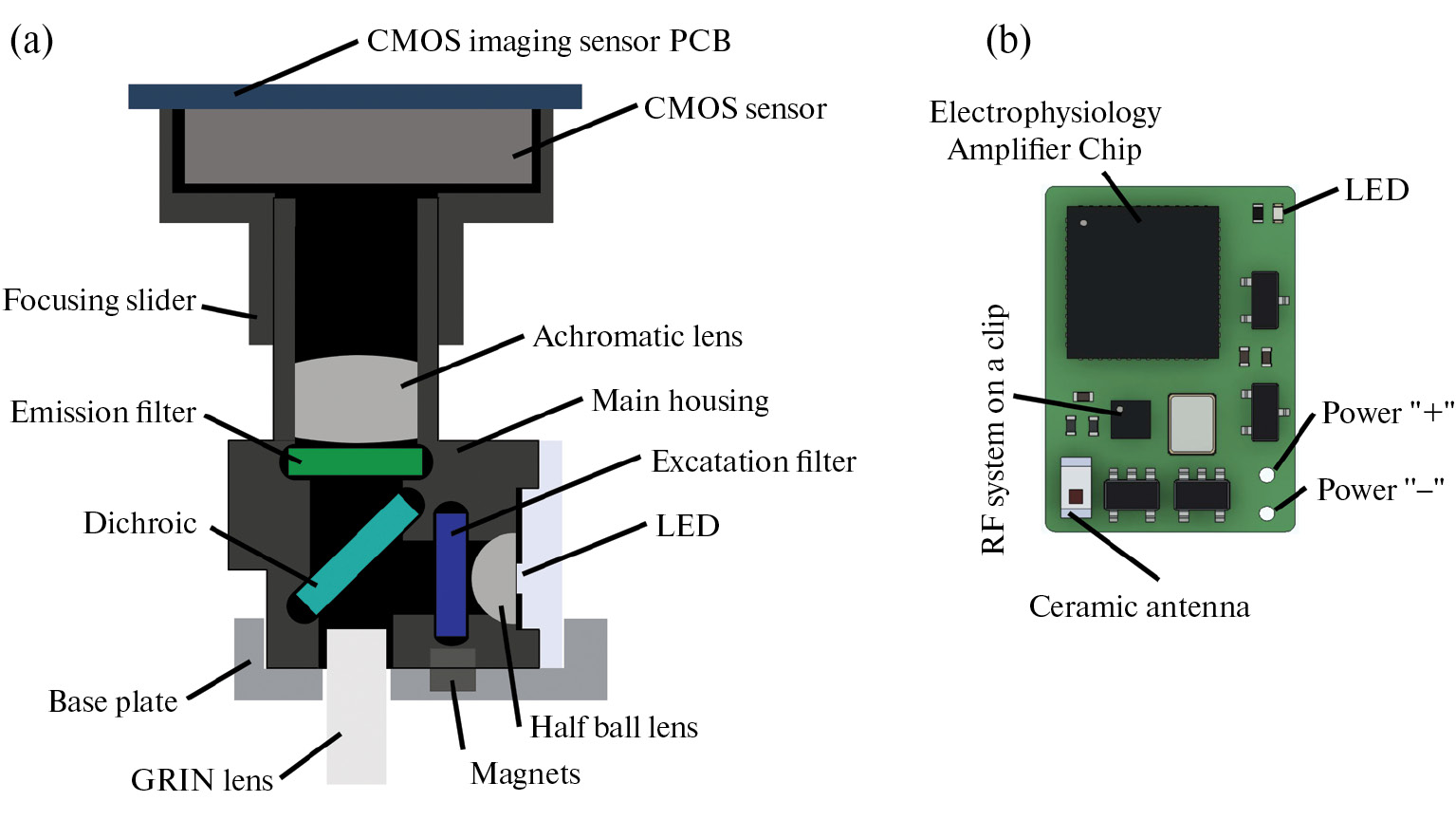 (a)

CMOS imaging sensor PCB

CMOS sensor

Focusing slider

Achromatic lens

Emission filter

Main housing

Excatation filter

Dichroic

LED

Base plate

Half ball lens

GRIN lens

Magnets

(b)

Electrophysiology Amplifier Chip

LED

RF system on a clip

Power "+"

Power "–"

Ceramic antenna