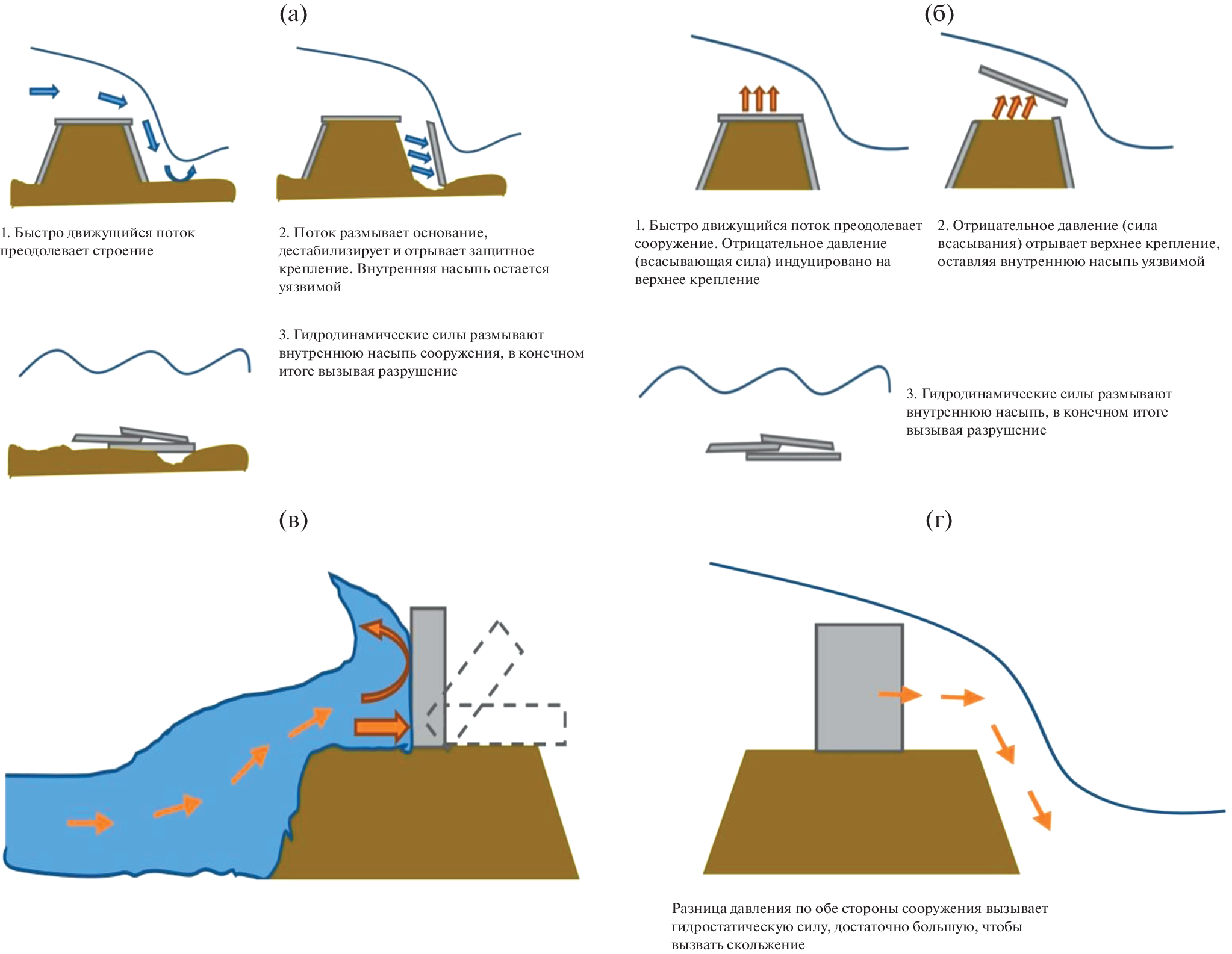 (а)

1. Быстро движущийся поток преодолевает строение

2. Поток размывает основание, дестабилизирует и отрывает защитное крепление. Внутренняя насыпь остается уязвимой

3. Гидродинамические силы размывают внутреннюю насыпь сооружения, в конечном итоге вызывая разрушение

(б)

1. Быстро движущийся поток преодолевает сооружение. Отрицательное давление (всасывающая сила) индуцировано на верхнее крепление

2. Отрицательное давление (сила всасывания) отрывает верхнее крепление, оставляя внутреннюю насыпь уязвимой

3. Гидродинамические силы размывают внутреннюю насыпь, в конечном итоге вызывая разрушение

(в)

(г)

Разница давления по обе стороны сооружения вызывает гидростатическую силу, достаточно большую, чтобы вызвать скольжение