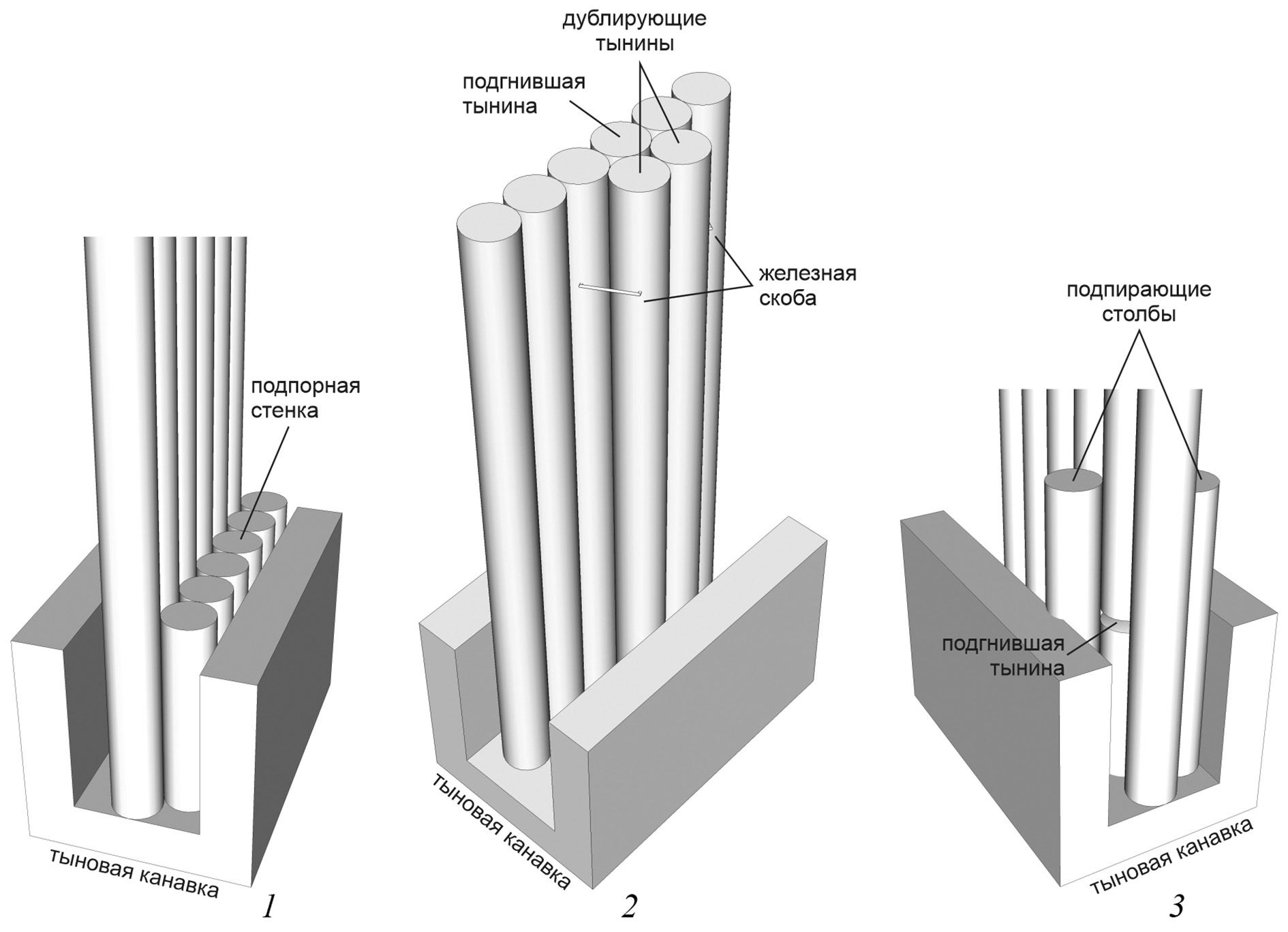 подпорная стенка

тыновая канавка

1

дублирующие тынины

подгнившая тынина

железная скоба

тыновая канавка

2

подпирающие столбы

подгнившая тынина

тыновая канавка

3