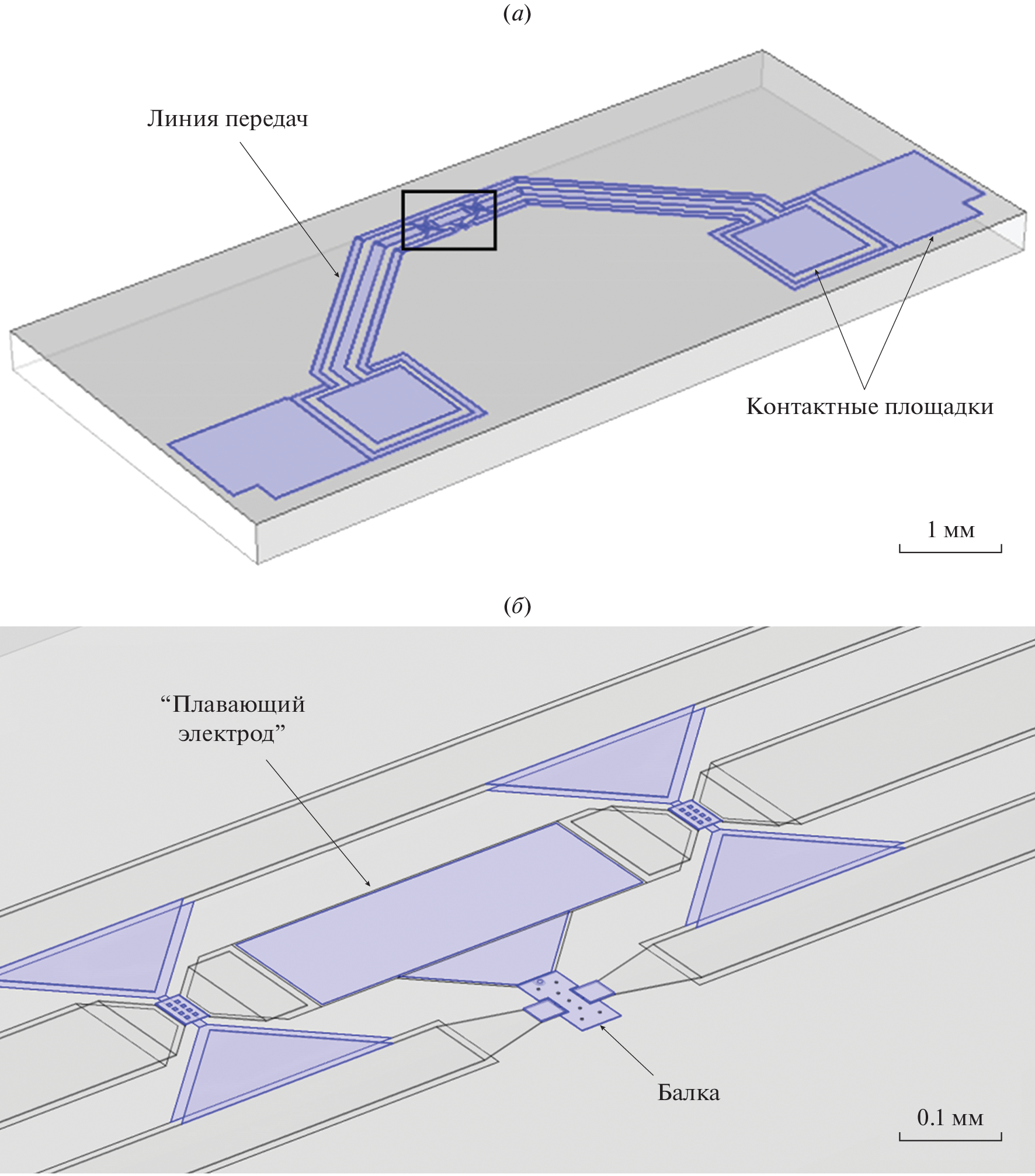 (а)

Линия передач

Контактные площадки

1 мм

(б)

“Плавающий электрод”

Балка

0.1 мм