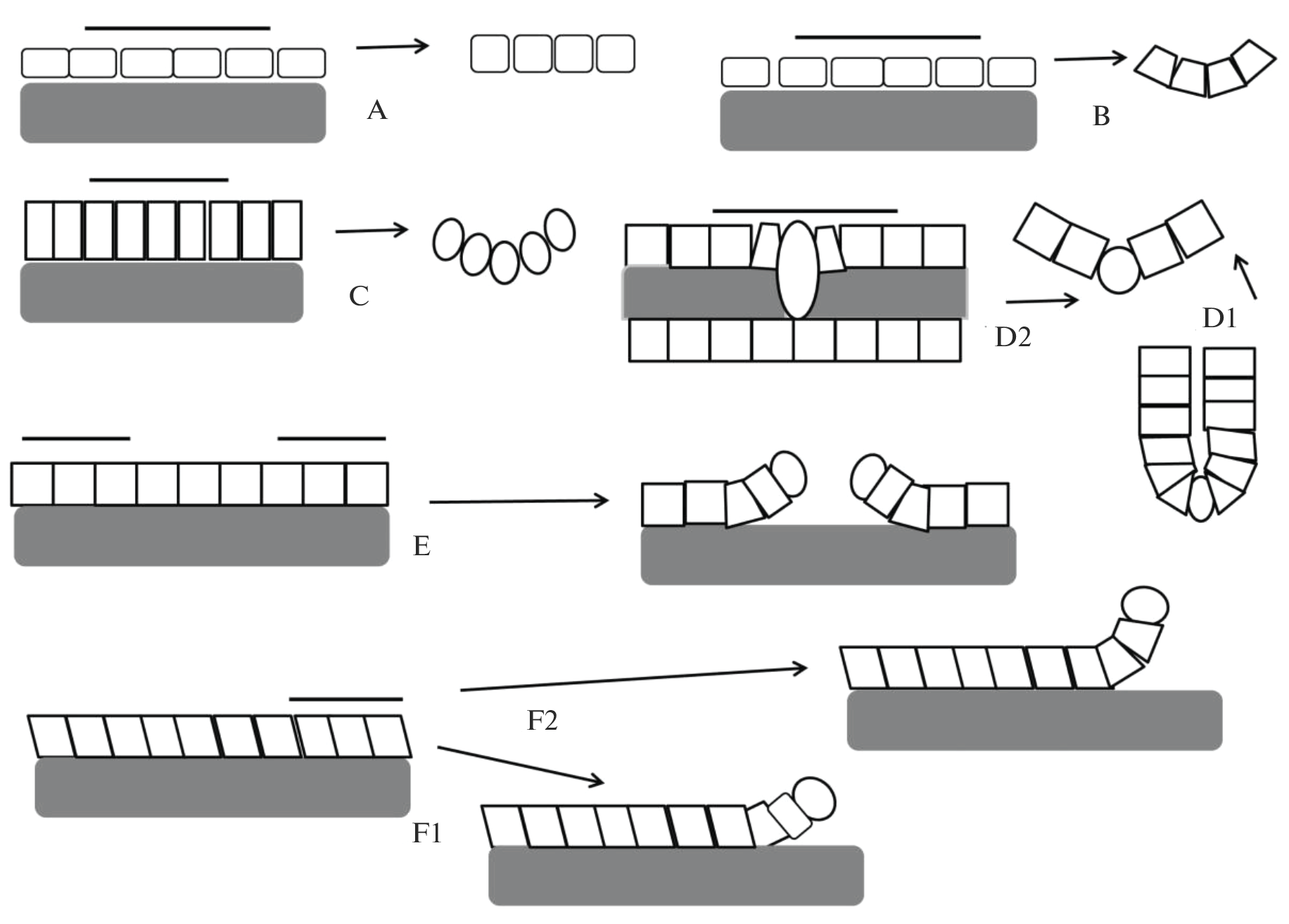 A

B

C

D2

D1

E

F2

F1