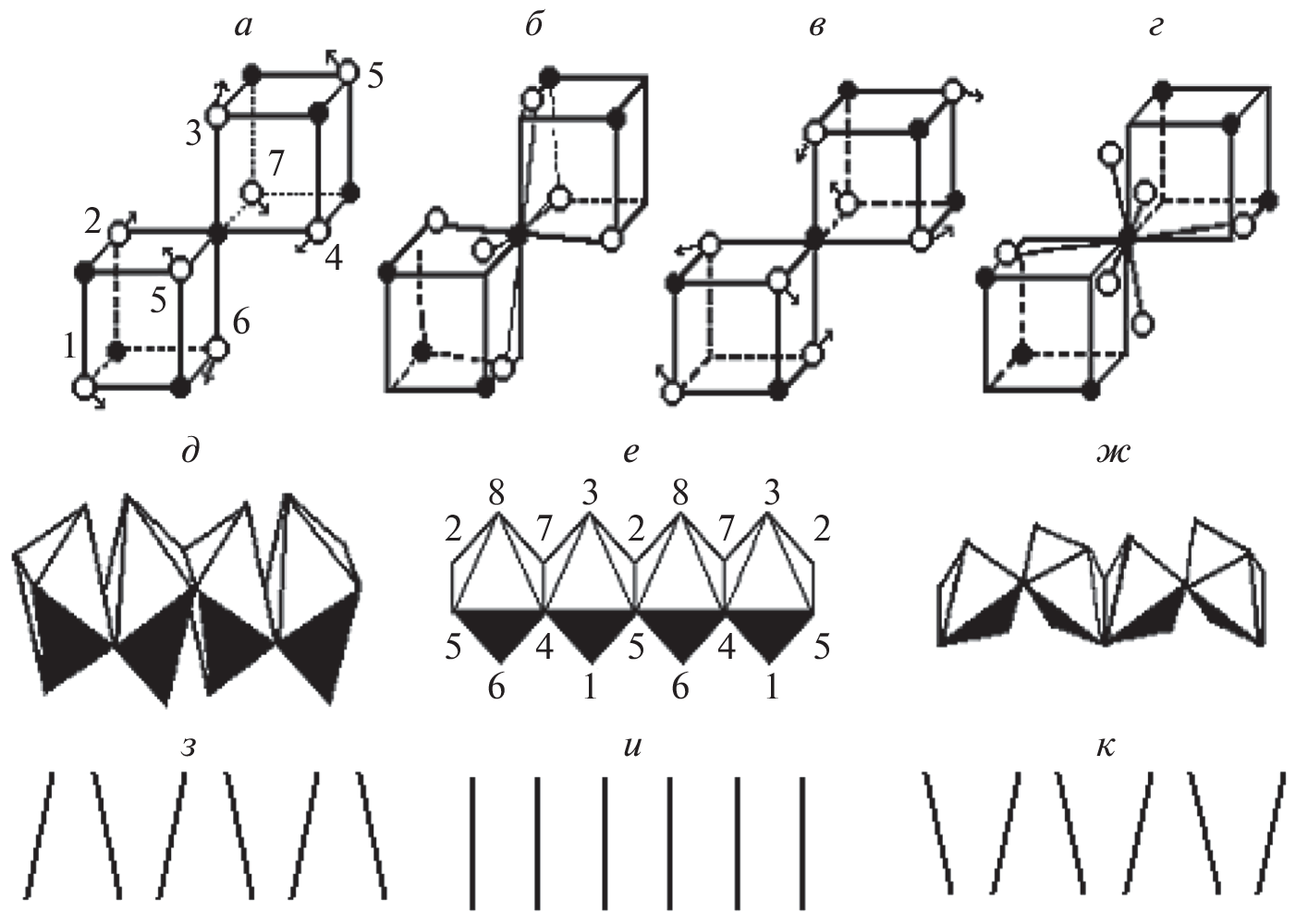 а б в г

5
3
7
2
4
5
6
1

д е ж

8 3 8 3
2 7 2 7 2
5 4 5 4 5
6 1 6 1

з и к