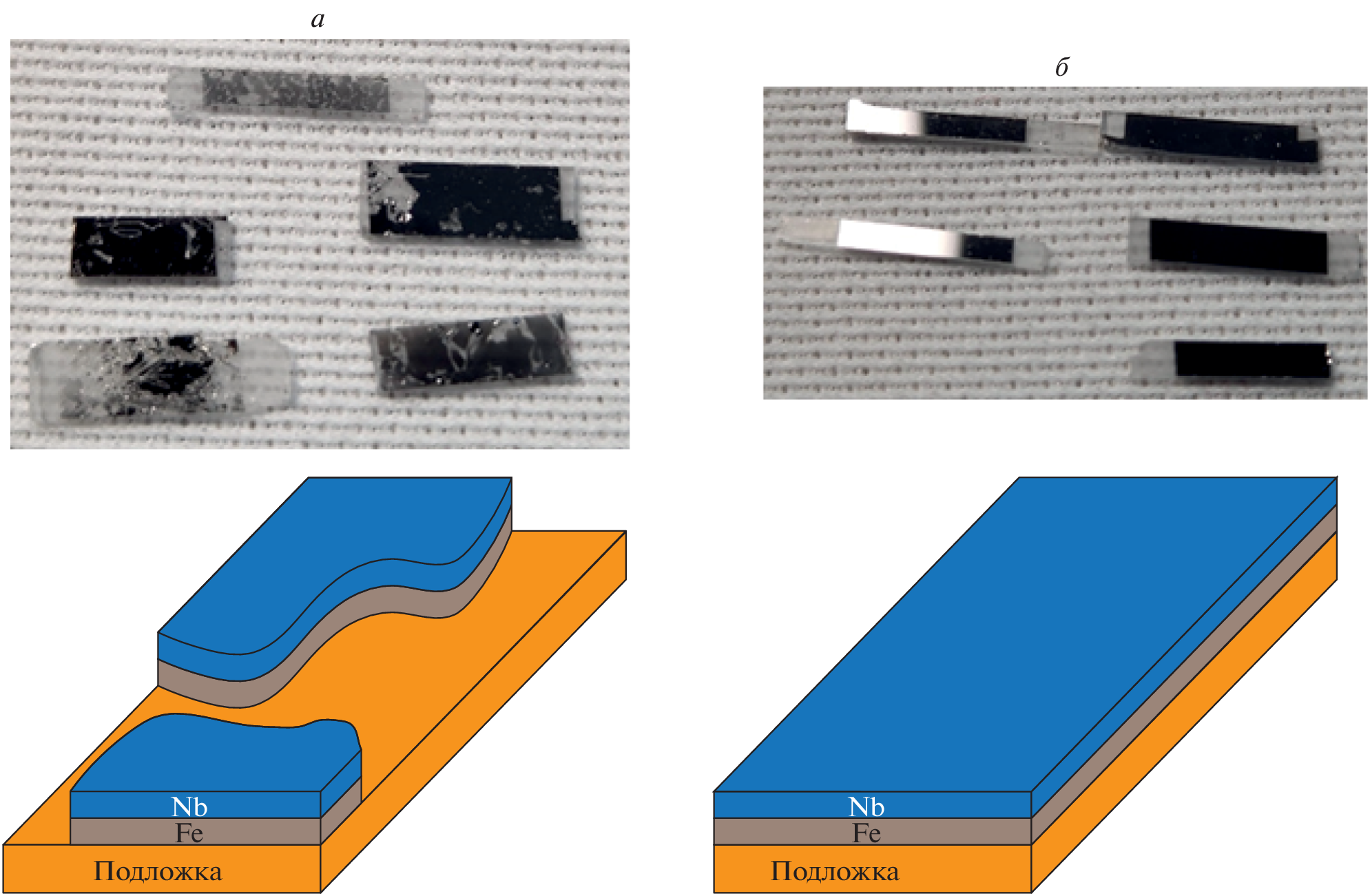 а

б

Nb
Fe
Подложка

Nb
Fe
Подложка