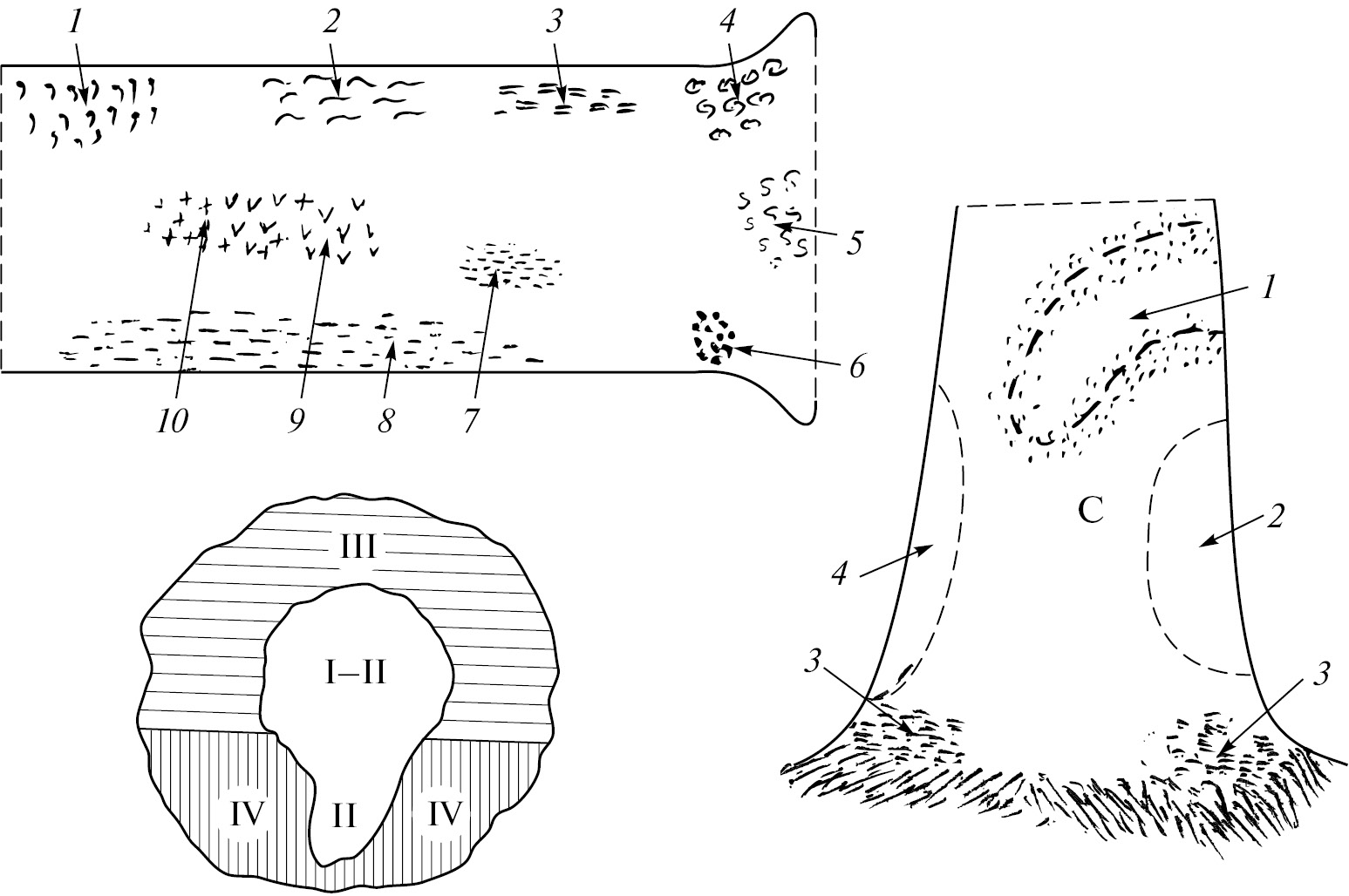 1
2
3
4
5
6
10
9
8
7

III
I–II
IV
II
IV

1
C
2
4
3
3