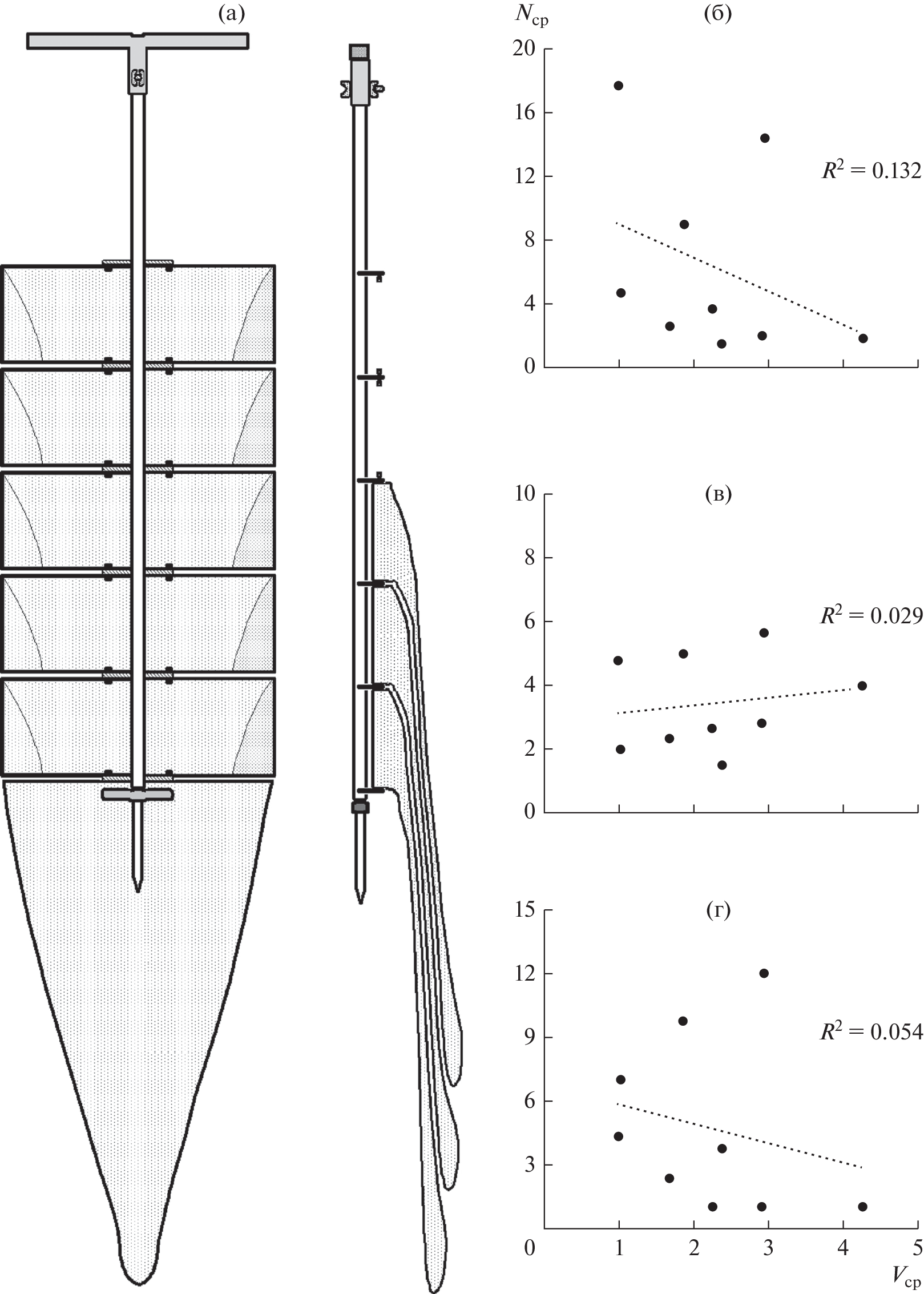 (а)

$N_{ср}$

(б)

20
16
12
8
4
0

$R^2 = 0.132$

(в)

10
8
6
4
2
0

$R^2 = 0.029$

(г)

15
12
9
6
3
0

$R^2 = 0.054$

1 2 3 4 5

$V_{ср}$