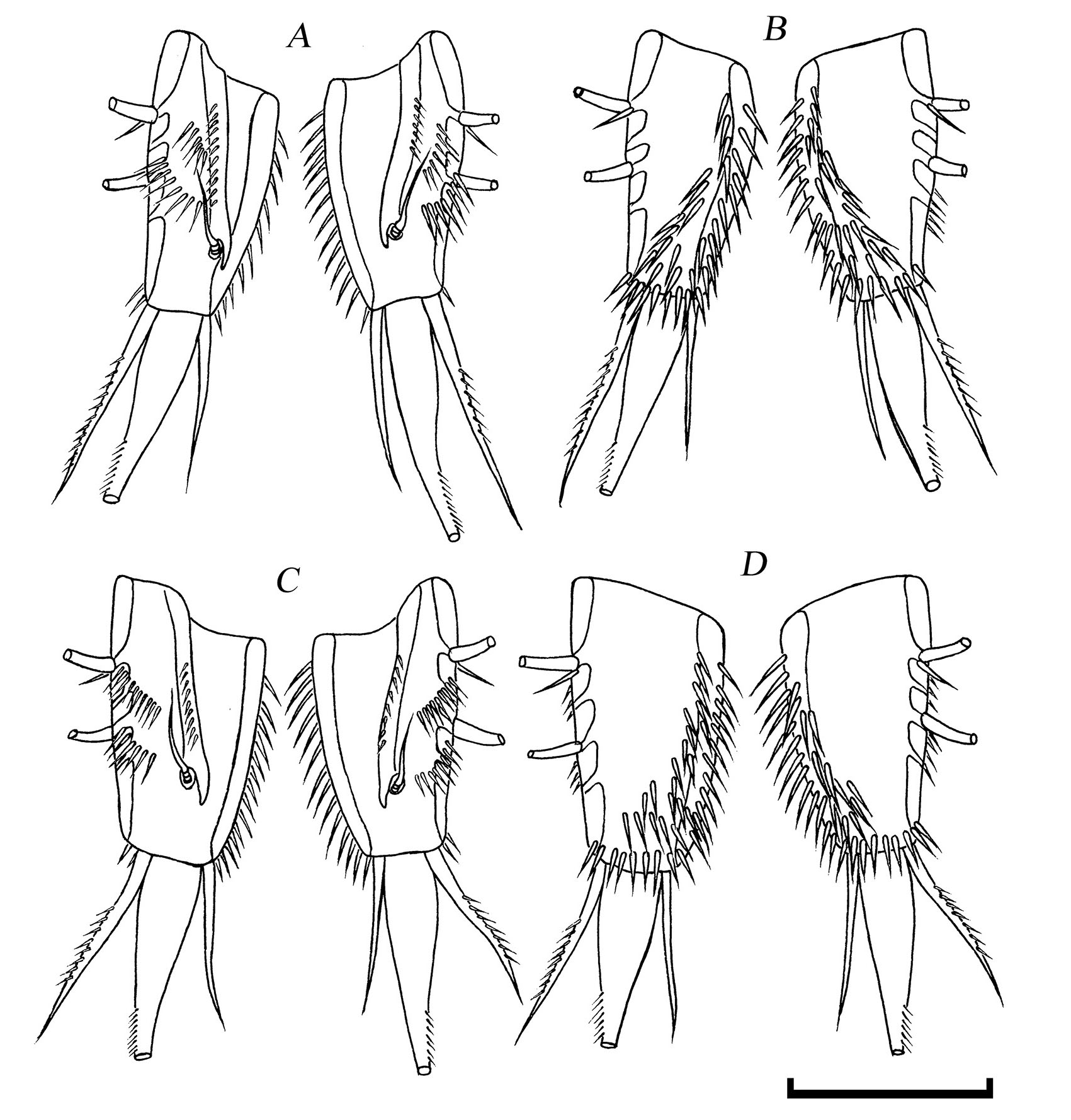 A
B
C
D