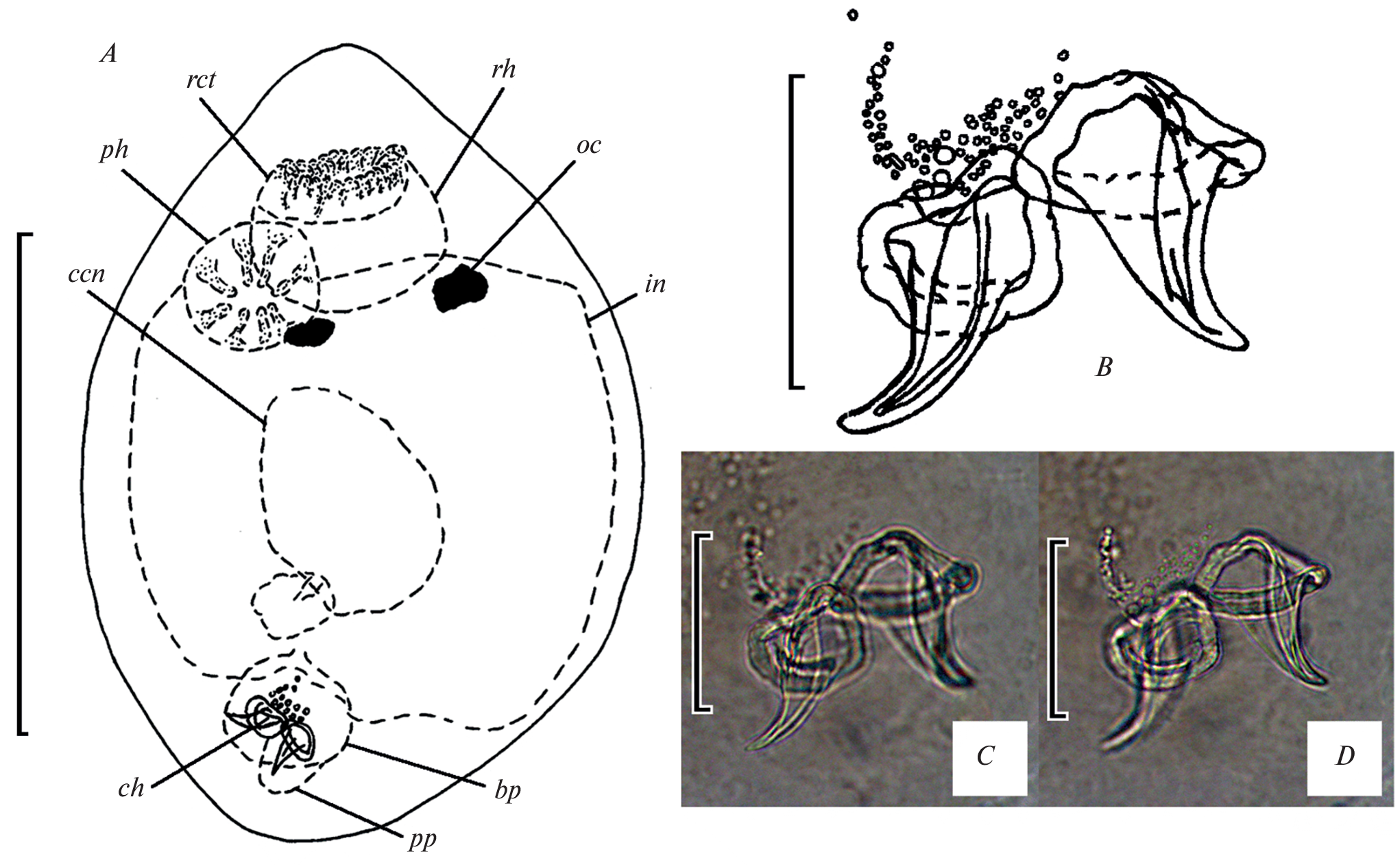 A
rct
rh
ph
oc
ccn
in
ch
bp
pp
B
C
D