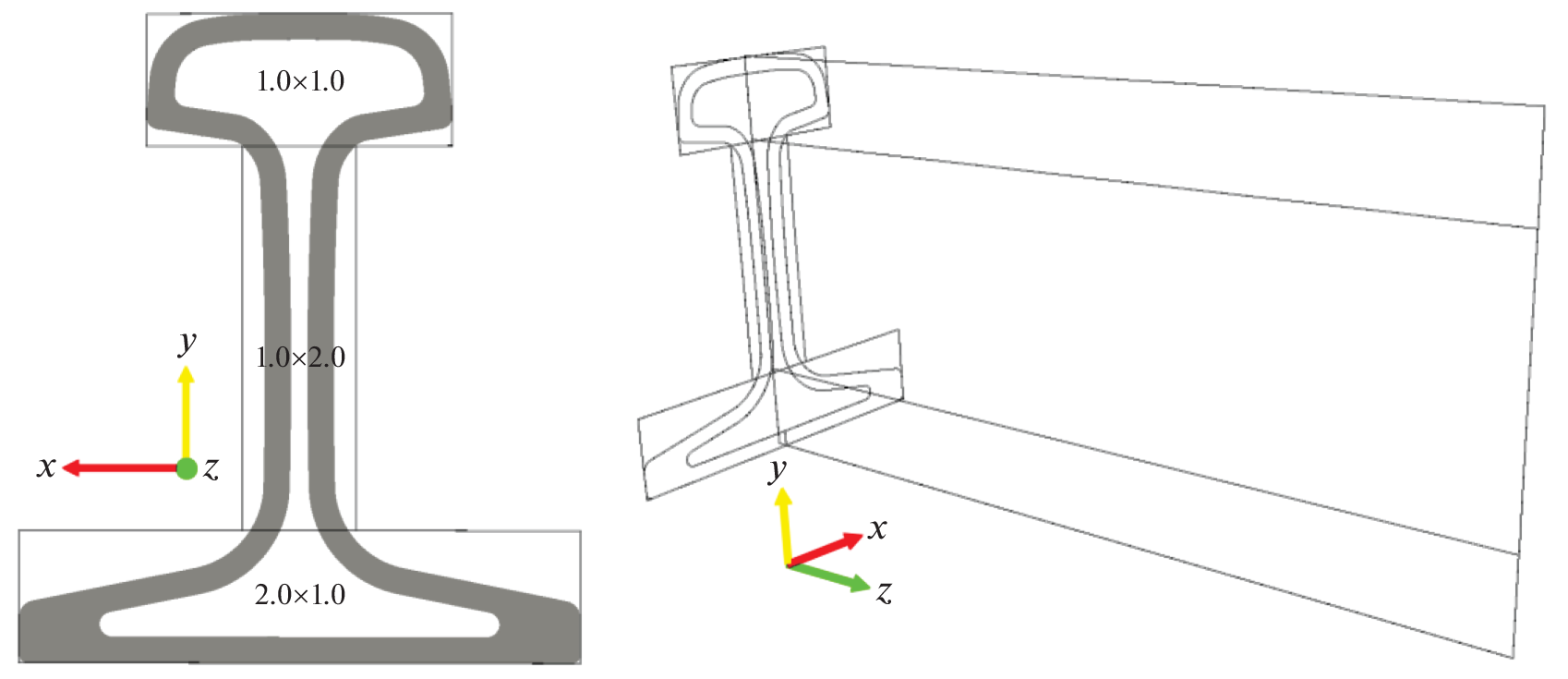 1.0×1.0

$y$

1.0×2.0

$x$ $z$

2.0×1.0

$y$

$x$

$z$