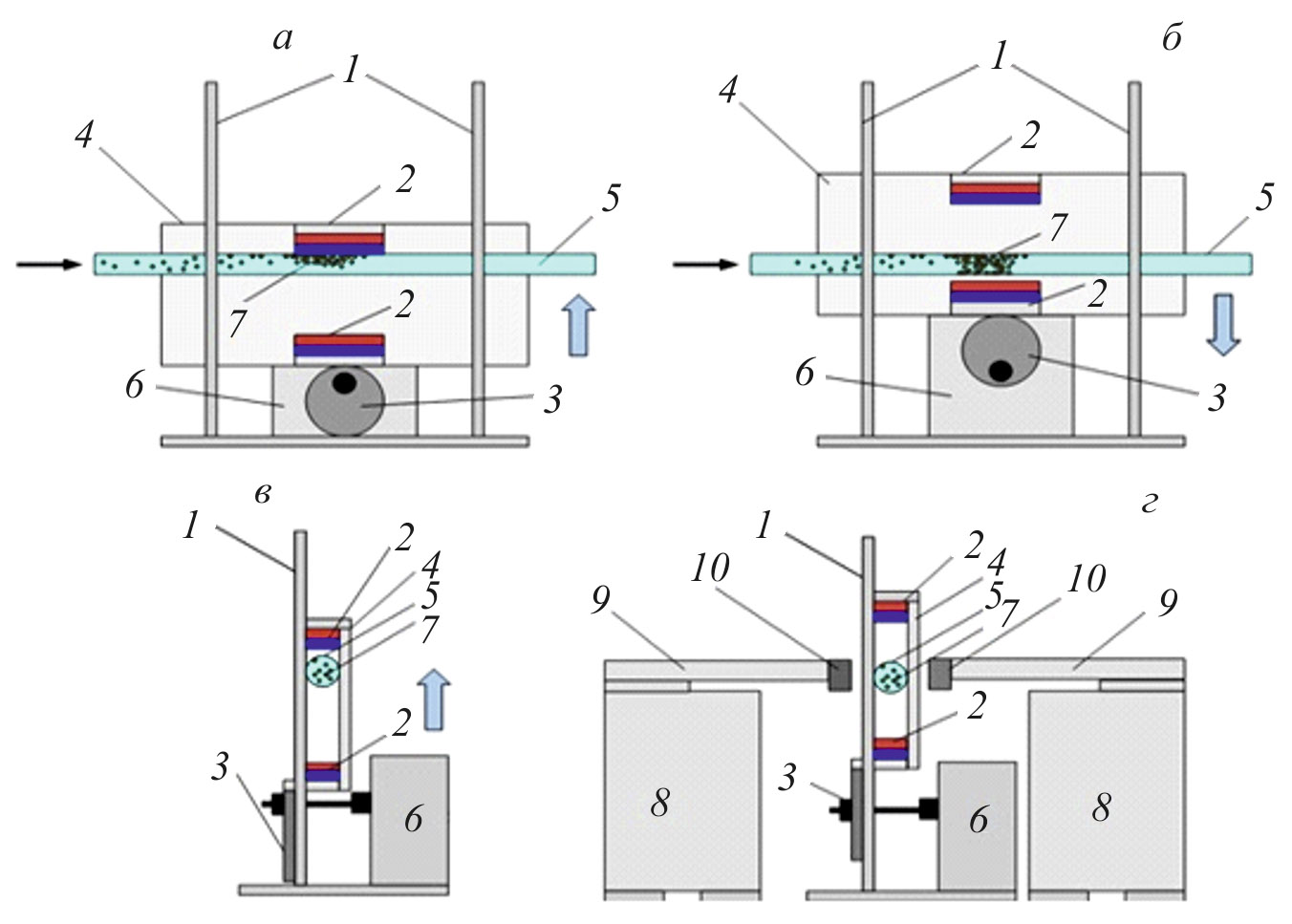 а
1
4
2
5
7
2
6
3

б
1
4
2
7
5
2
6
3

в
1
2
4
5
7
2
3
6

г
1
2
4
5
7
10
10
9
9
2
3
8
6
8