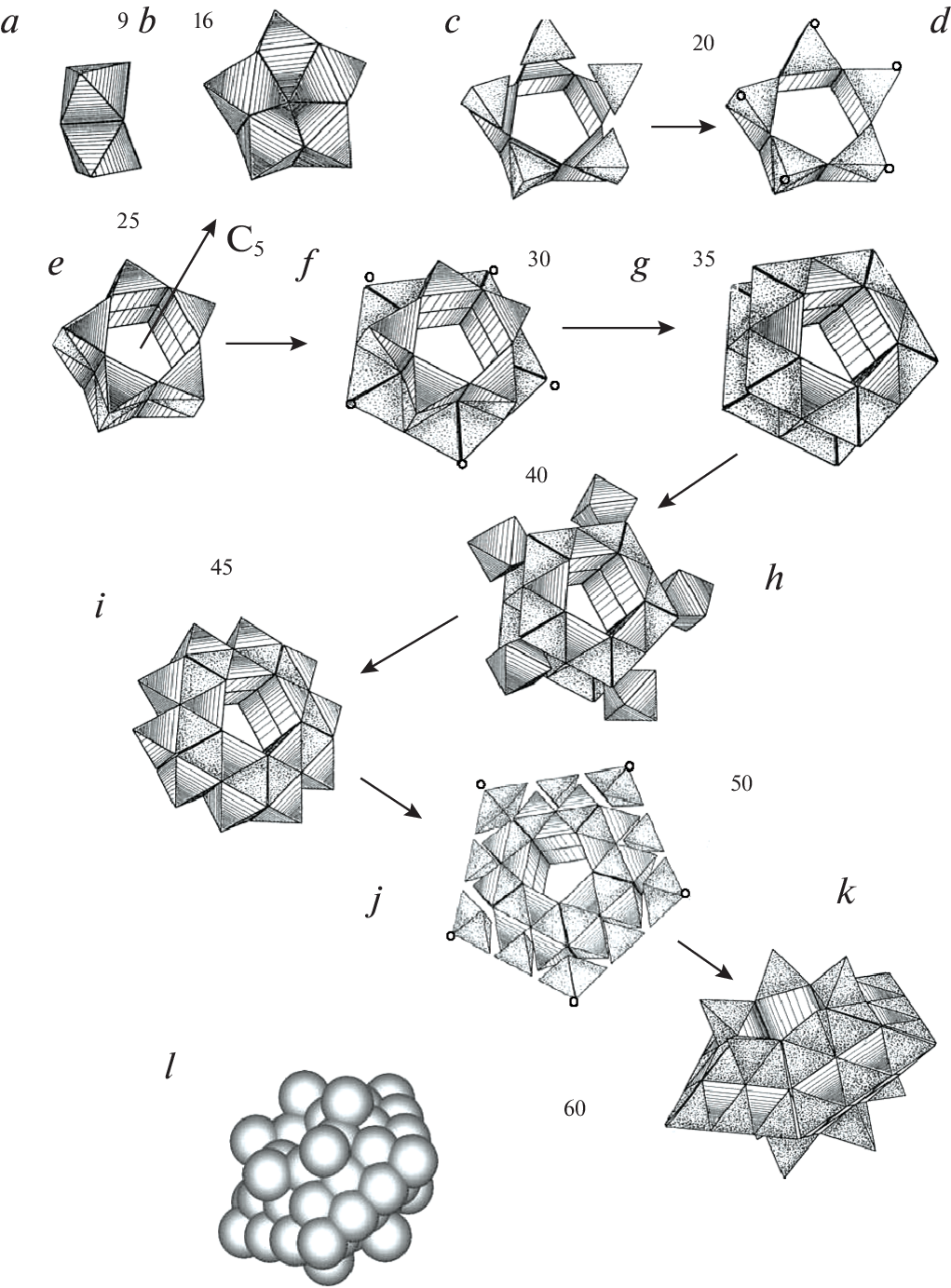 a 9 b 16 c 20 d

25 $C_5$
e f 30 g 35

40

h

45
i

50

j k

l
60