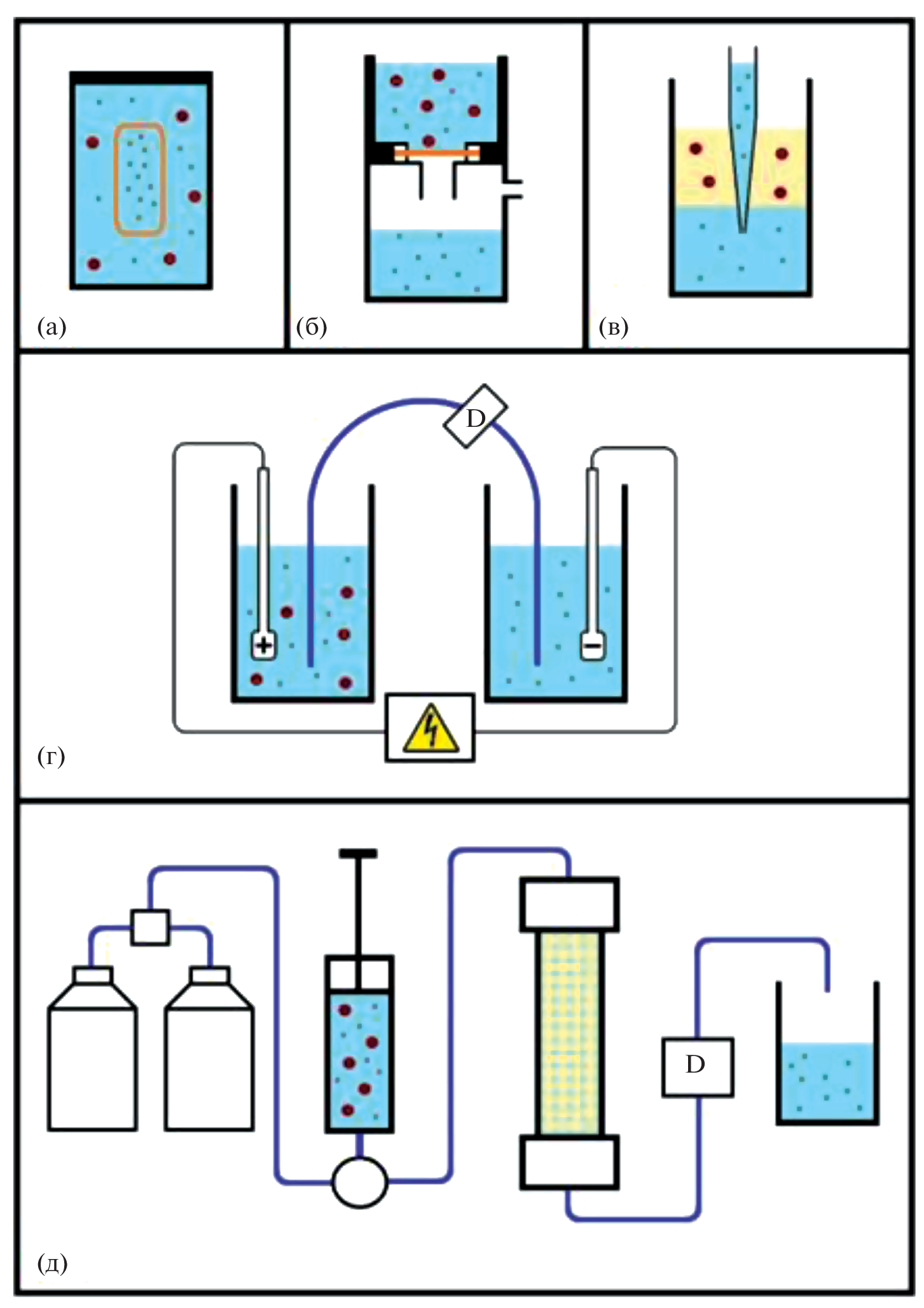 (а)

(б)

(в)

D

+

−

(г)

D

(д)