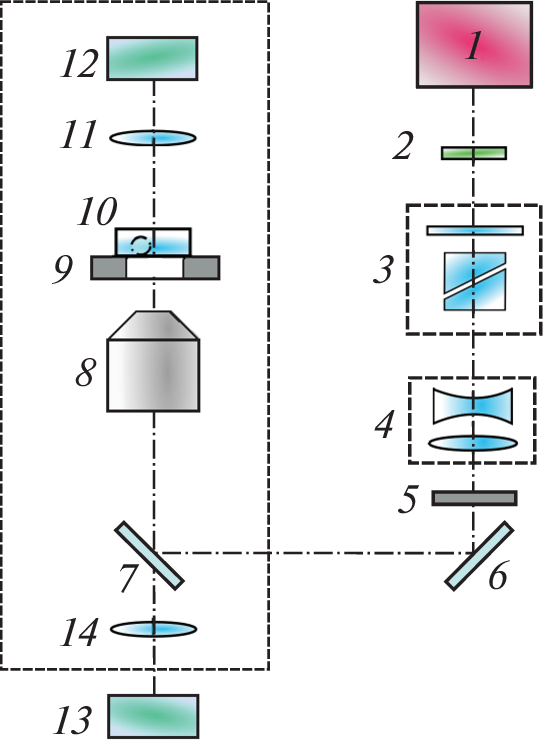 12
11
10
9
8
7
14
13
1
2
3
4
5
6