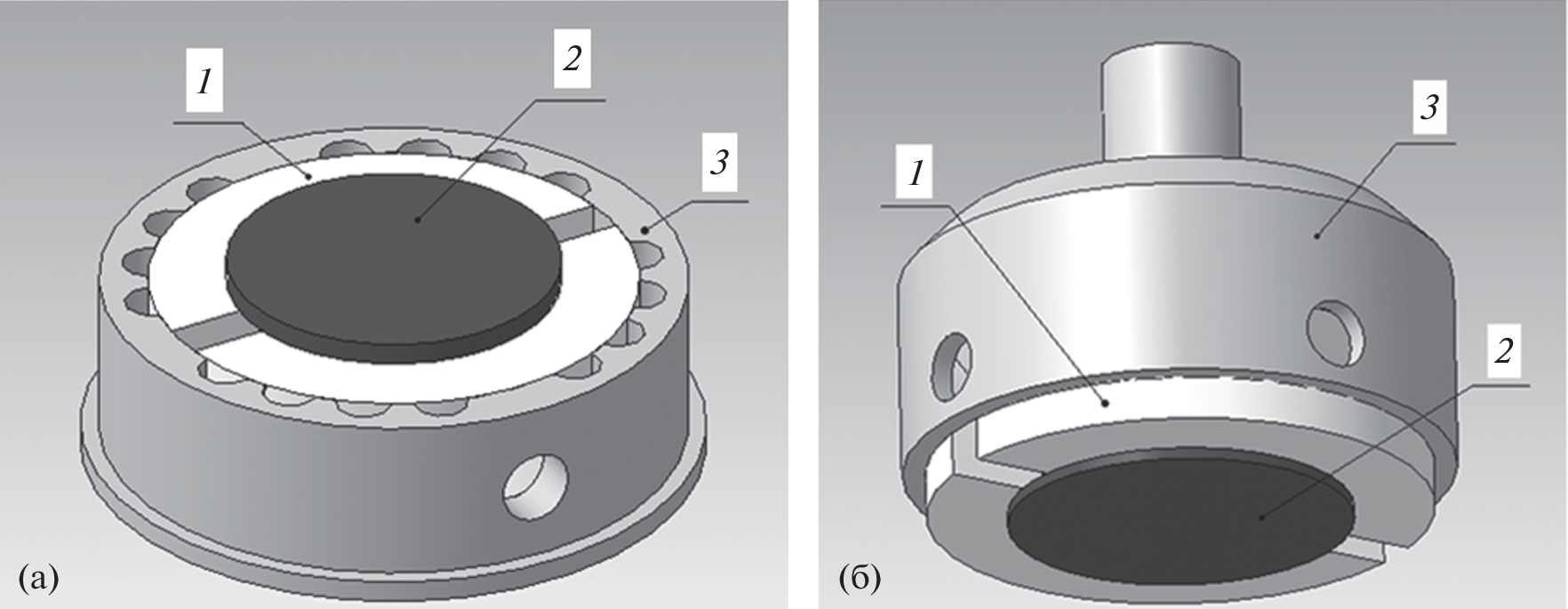 1
2
3
(а)
3
1
2
(б)